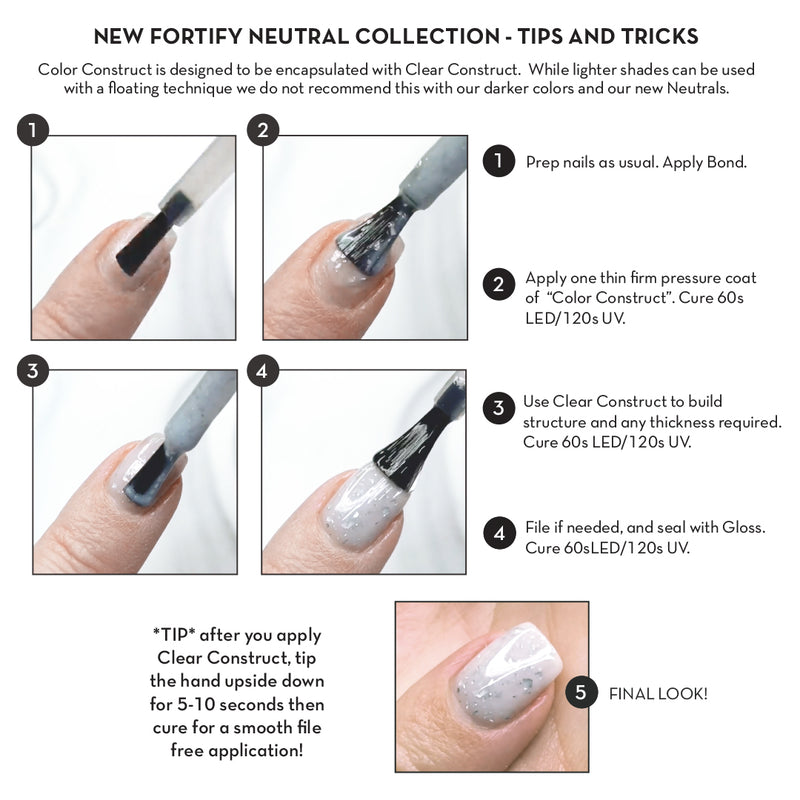 NEW FORTIFY NEUTRAL COLLECTION - TIPS AND TRICKS

Color Construct is designed to be encapsulated with Clear Construct. While lighter shades can be used with a floating technique we do not recommend this with our darker colors and our new Neutrals.

1

2

3

4

1 Prep nails as usual. Apply Bond.

2 Apply one thin firm pressure coat of "Color Construct". Cure 60s LED/120s UV.

3 Use Clear Construct to build structure and any thickness required. Cure 60s LED/120s UV.

4 File if needed, and seal with Gloss. Cure 60sLED/120s UV.

*TIP* after you apply Clear Construct, tip the hand upside down for 5-10 seconds then cure for a smooth file free application!

5 FINAL LOOK!